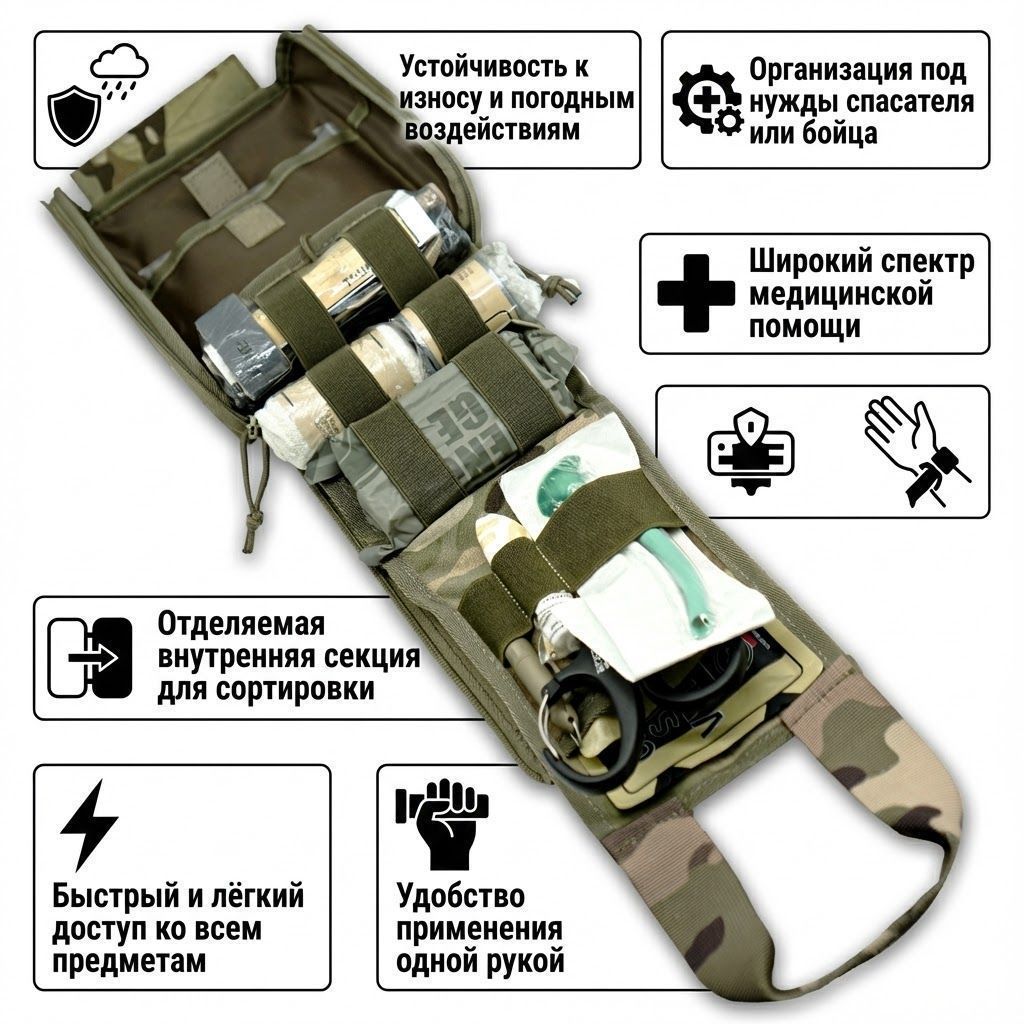 Устойчивость к износу и погодным воздействиям

Организация под нужды спасателя или бойца

Широкий спектр медицинской помощи

Отделяемая внутренняя секция для сортировки

Быстрый и лёгкий доступ ко всем предметам

Удобство применения одной рукой