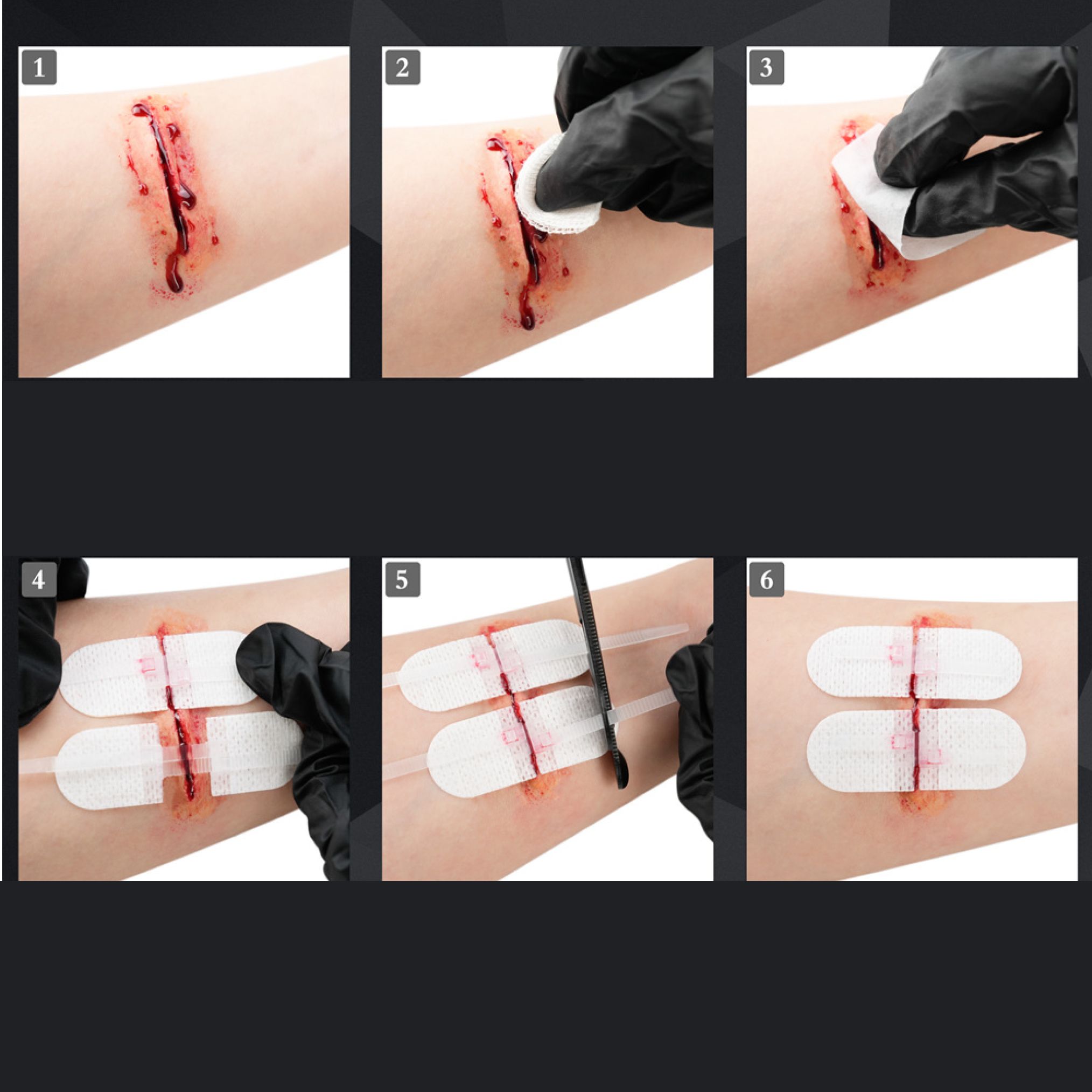 1

2

3

4

5

6