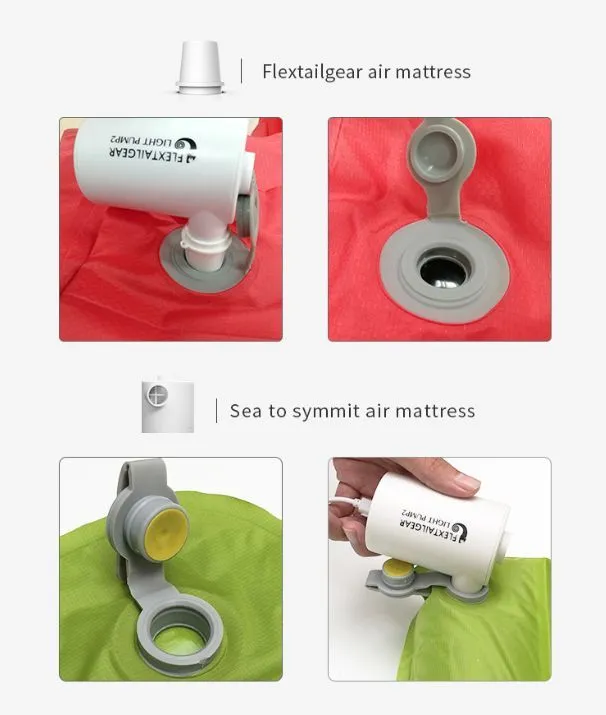 Flextailgear air mattress

FLEXTAILGEAR
LIGHT PUMP2

Sea to symmit air mattress

FLEXTAILGEAR
LIGHT PUMP2