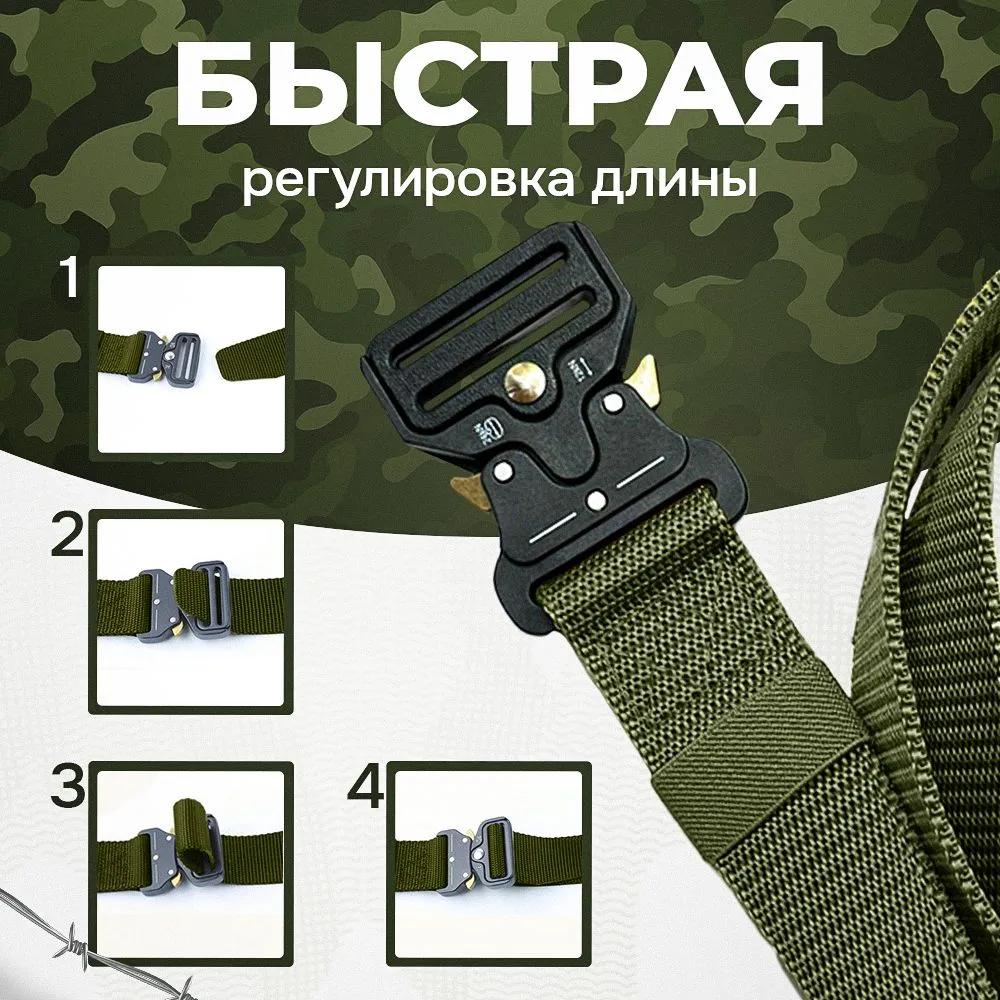 БЫСТРАЯ

регулировка длины

1

2

3

4