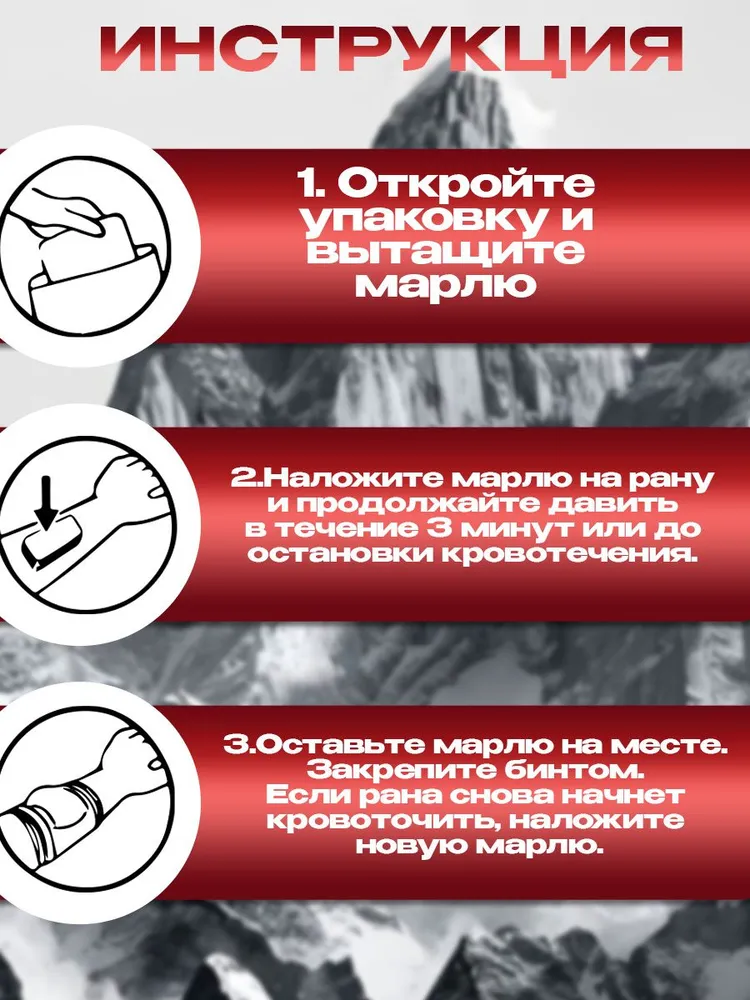 ИНСТРУКЦИЯ

1. Откройте упаковку и вытащите марлю

2.Наложите марлю на рану и продолжайте давить в течение 3 минут или до остановки кровотечения.

3.Оставьте марлю на месте. Закрепите бинтом. Если рана снова начнет кровоточить, наложите новую марлю.