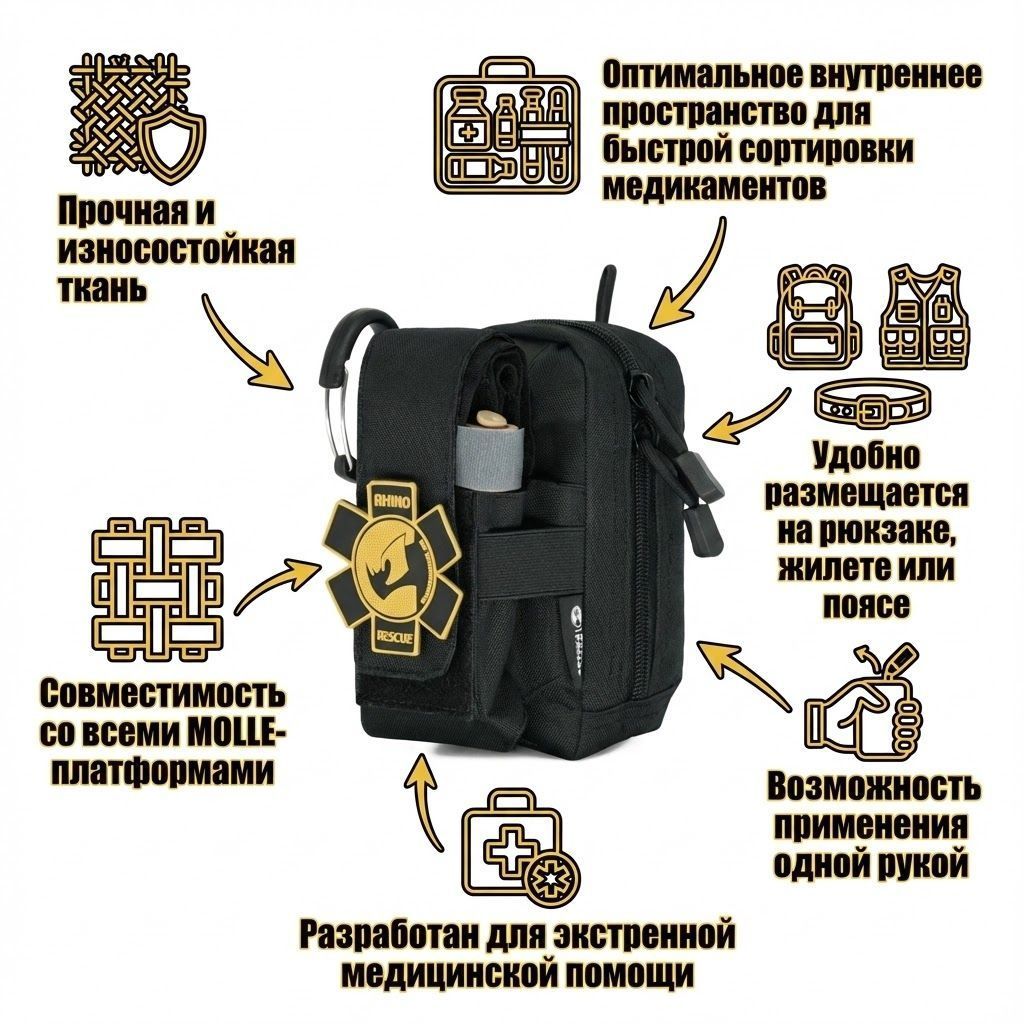 Прочная и износостойкая ткань

Оптимальное внутреннее пространство для быстрой сортировки медикаментов

Удобно размещается на рюкзаке, жилете или поясе

RHINO

RESCUE

Совместимость со всеми MOLLE-платформами

Возможность применения одной рукой

Разработан для экстренной медицинской помощи