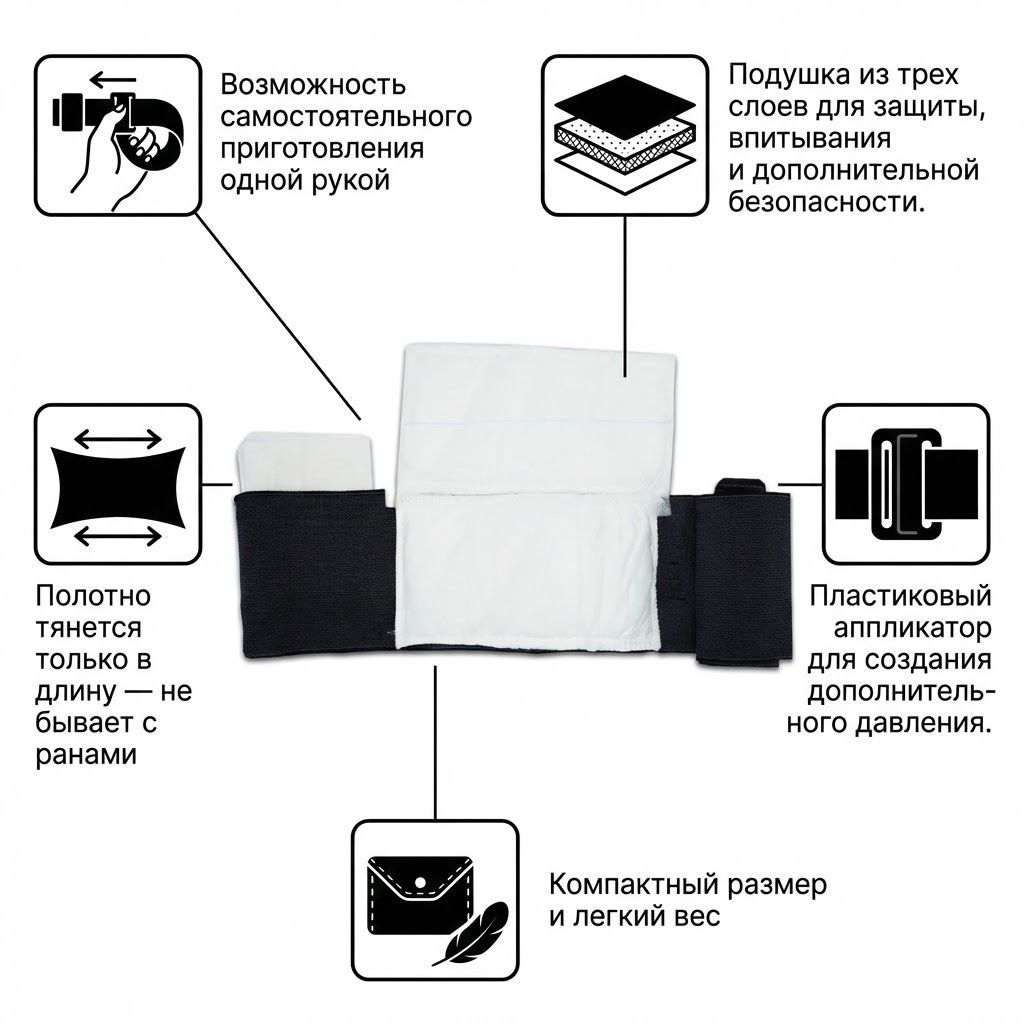 Возможность самостоятельного приготовления одной рукой

Подушка из трех слоев для защиты, впитывания и дополнительной безопасности.

Полотно тянется только в длину — не бывает с ранами

Пластиковый аппликатор для создания дополнительного давления.

Компактный размер и легкий вес