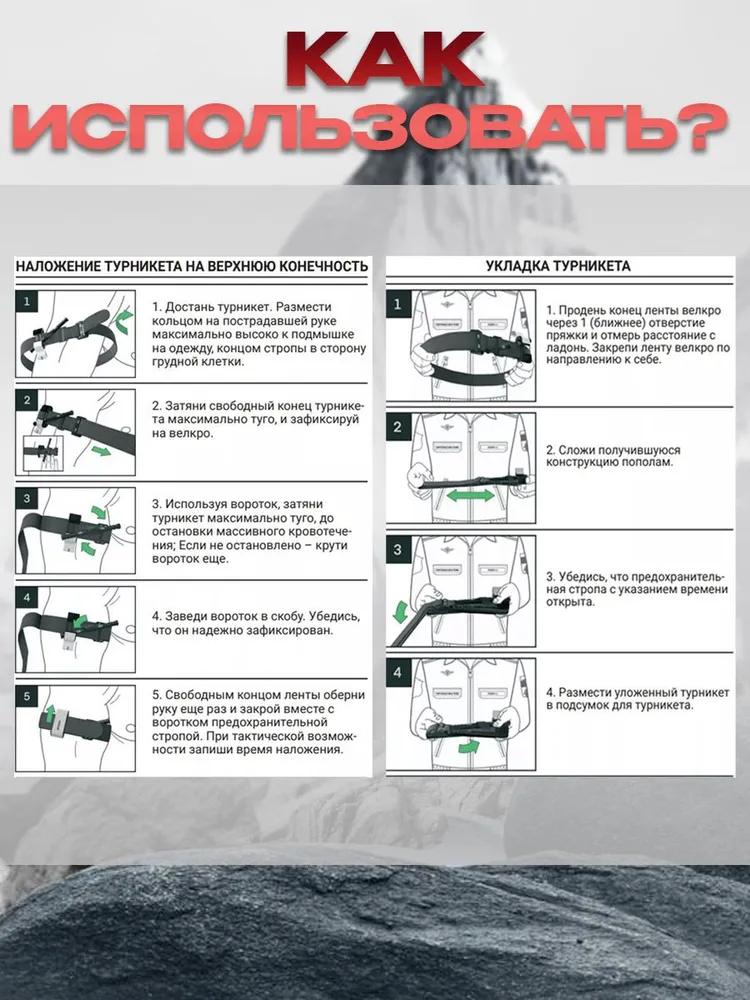 КАК ИСПОЛЬЗОВАТЬ?

НАЛОЖЕНИЕ ТУРНИКЕТА НА ВЕРХНЮЮ КОНЕЧНОСТЬ

1

1. Достань турникет. Размести кольцом на пострадавшей руке максимально высоко к подмышке на одежду, концом стропы в сторону грудной клетки.

2

2. Затяни свободный конец турникета максимально туго, и зафиксируй на велкро.

3

3. Используя вороток, затяни турникет максимально туго, до остановки массивного кровотечения; Если не остановлено – крути вороток еще.

4

4. Заведи вороток в скобу. Убедись, что он надежно зафиксирован.

5

5. Свободным концом ленты оберни руку еще раз и закрой вместе с воротком предохранительной стропой. При тактической возможности запиши время наложения.

УКЛАДКА ТУРНИКЕТА

1

1. Продень конец ленты велкро через 1 (ближнее) отверстие пряжки и отмерь расстояние с ладонь. Закрепи ленту велкро по направлению к себе.

2

2. Сложи получившуюся конструкцию пополам.

3

3. Убедись, что предохранительная стропа с указанием времени открыта.

4

4. Размести уложенный турникет в подсумок для турникета.