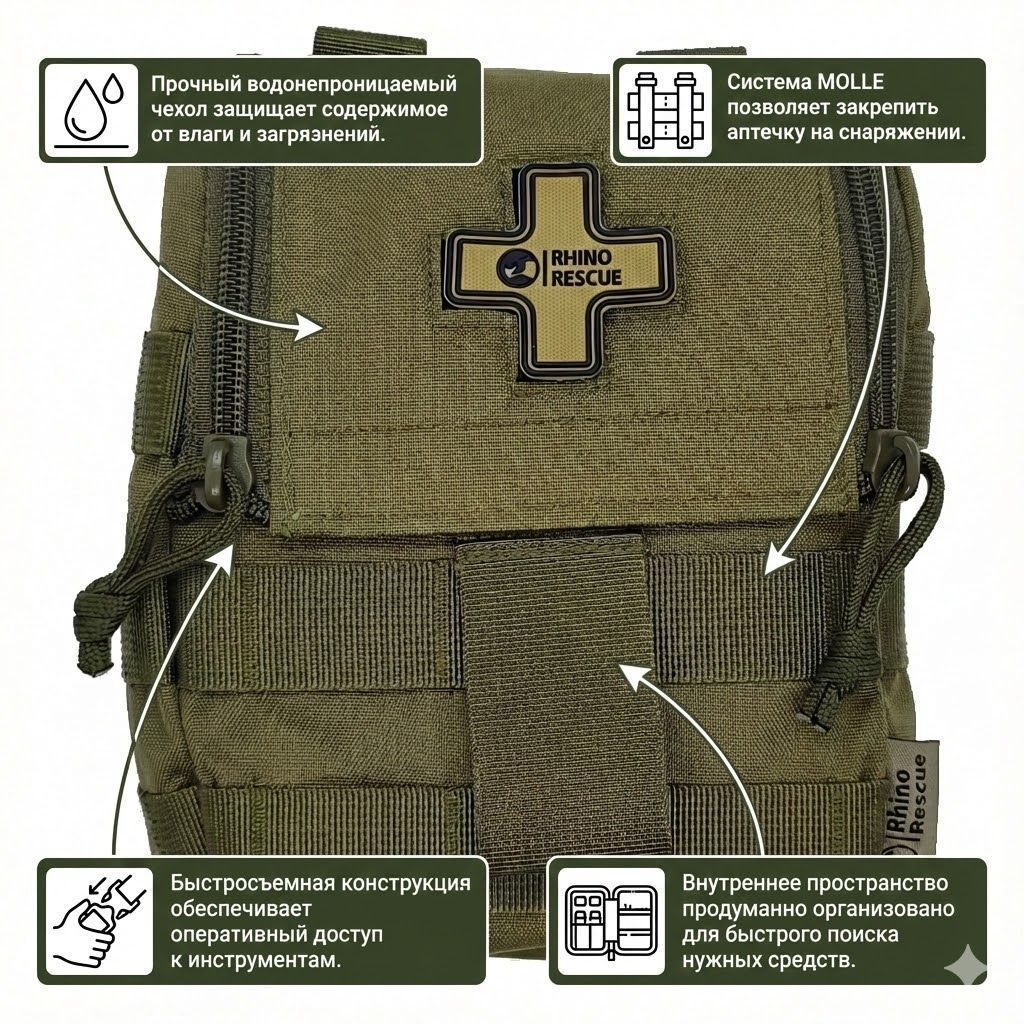 Прочный водонепроницаемый чехол защищает содержимое от влаги и загрязнений.

Система MOLLE позволяет закрепить аптечку на снаряжении.

RHINO RESCUE

Rhino Rescue

Быстросъемная конструкция обеспечивает оперативный доступ к инструментам.

Внутреннее пространство продуманно организовано для быстрого поиска нужных средств.