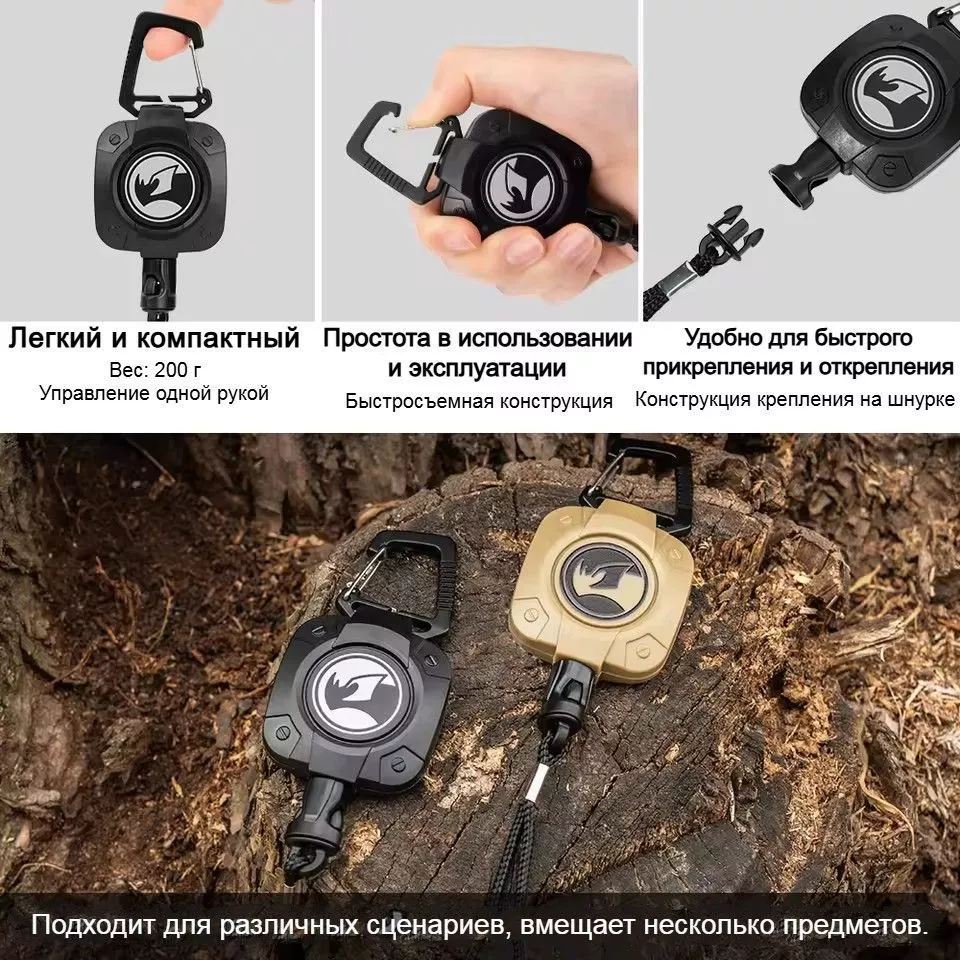 Легкий и компактный
Вес: 200 г
Управление одной рукой

Простота в использовании и эксплуатации
Быстросъемная конструкция

Удобно для быстрого прикрепления и открепления
Конструкция крепления на шнурке

Подходит для различных сценариев, вмещает несколько предметов.