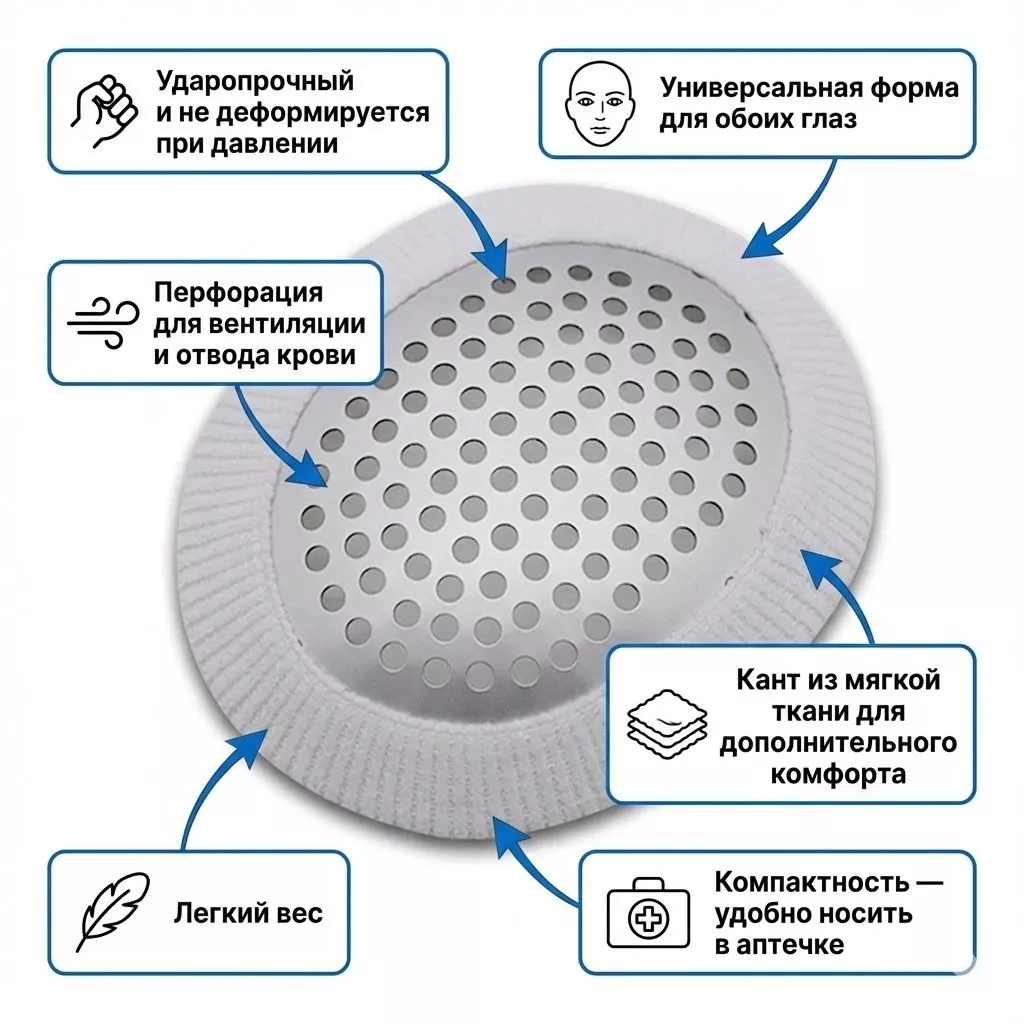 Ударопрочный и не деформируется при давлении

Универсальная форма для обоих глаз

Перфорация для вентиляции и отвода крови

Кант из мягкой ткани для дополнительного комфорта

Легкий вес

Компактность — удобно носить в аптечке