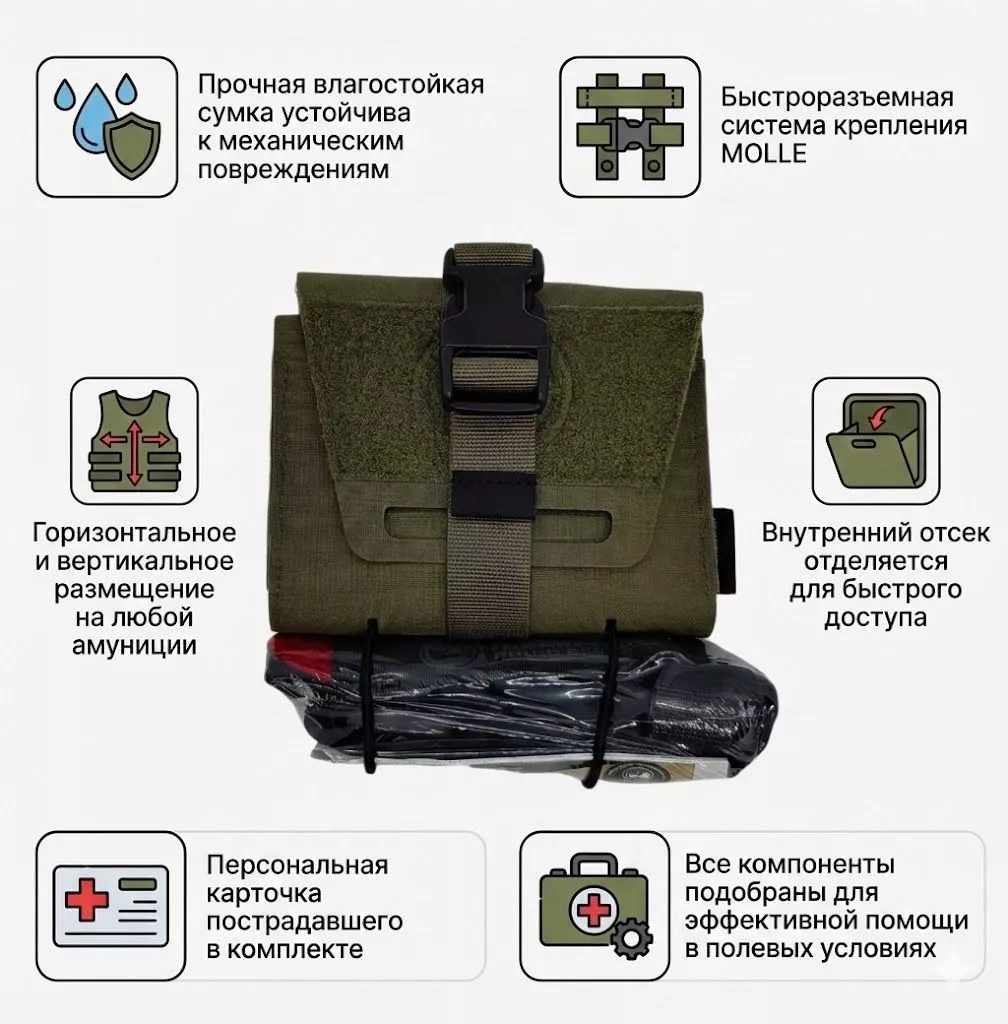 Прочная влагостойкая сумка устойчива к механическим повреждениям

Быстроразъемная система крепления MOLLE

Горизонтальное и вертикальное размещение на любой амуниции

Внутренний отсек отделяется для быстрого доступа

Персональная карточка пострадавшего в комплекте

Все компоненты подобраны для эффективной помощи в полевых условиях