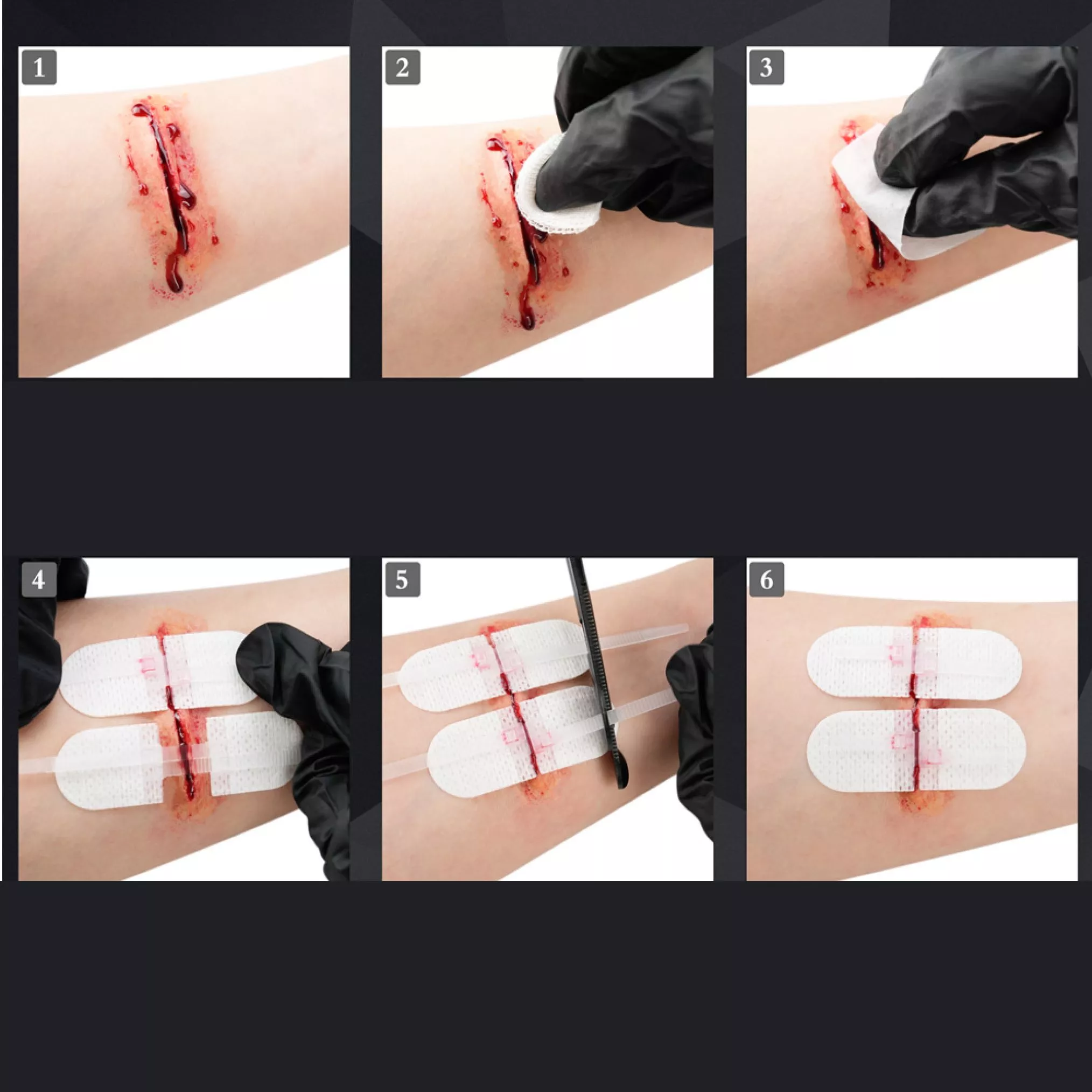 1

2

3

4

5

6