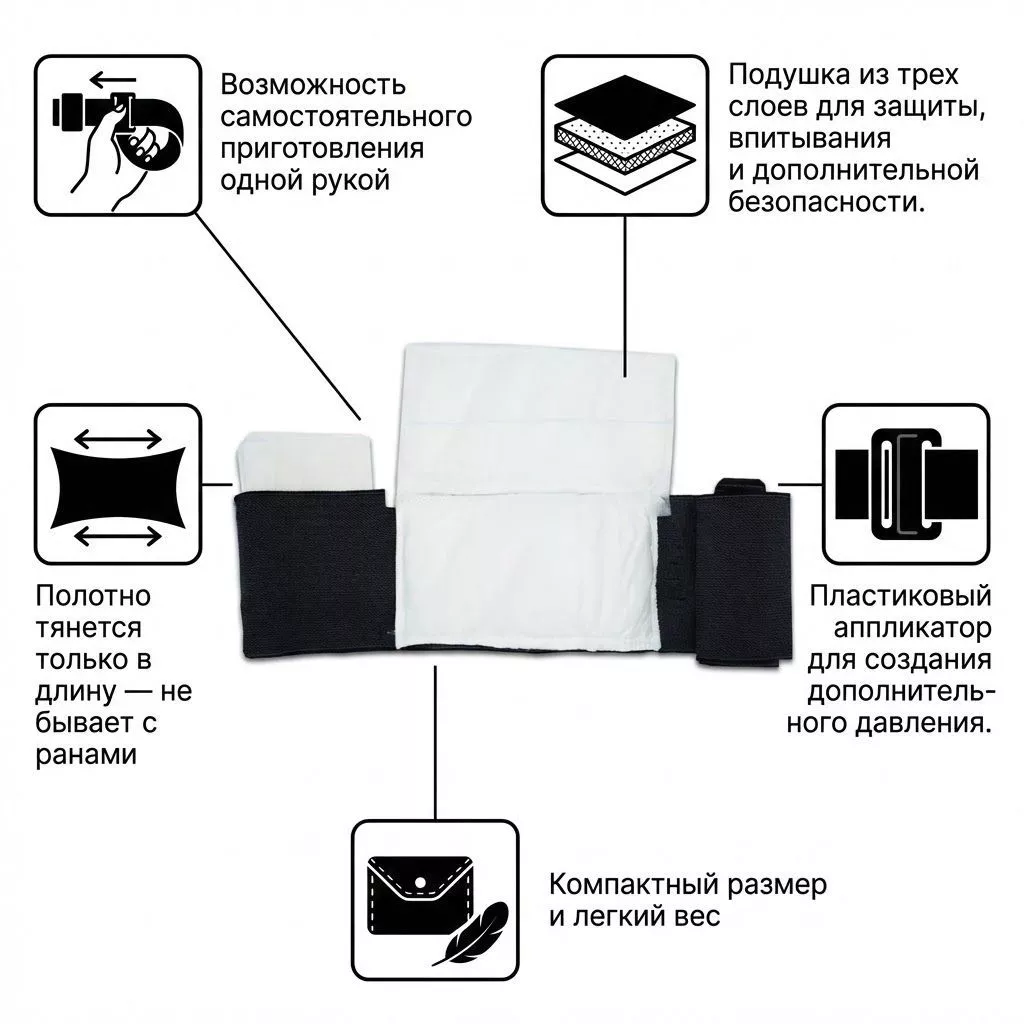 Возможность самостоятельного приготовления одной рукой

Подушка из трех слоев для защиты, впитывания и дополнительной безопасности.

Полотно тянется только в длину — не бывает с ранами

Пластиковый аппликатор для создания дополнительного давления.

Компактный размер и легкий вес