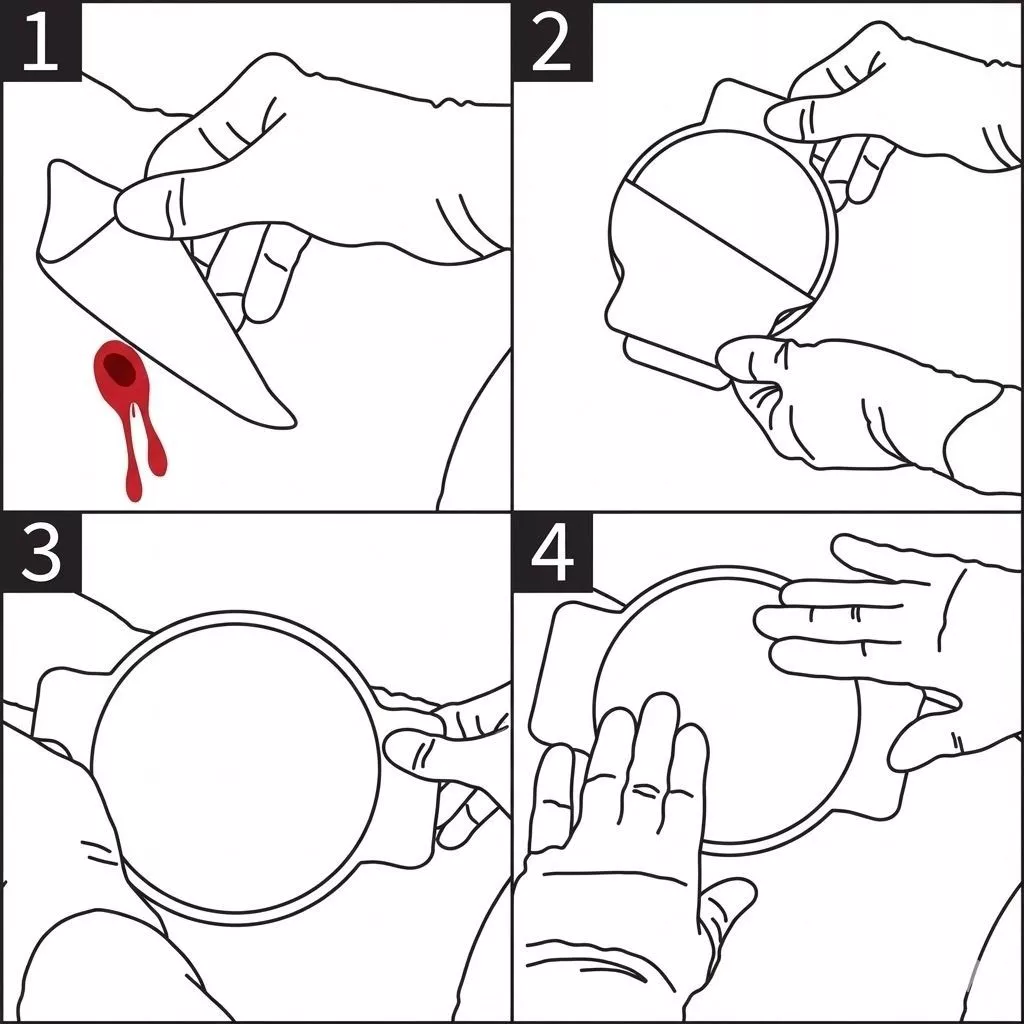 1

2

3

4